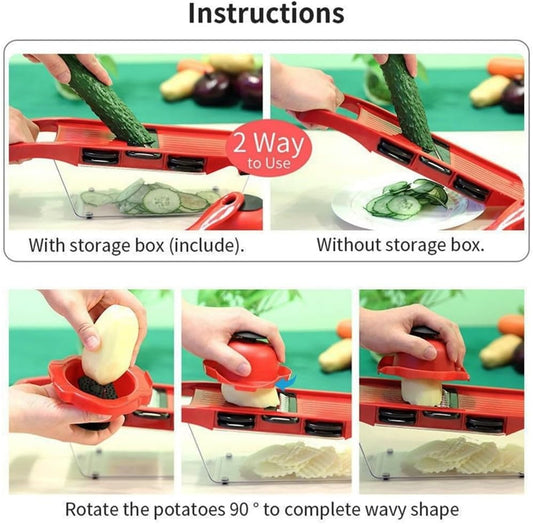 Instructions

2 Way to Use

With storage box (include).

Without storage box.

Rotate the potatoes 90 ° to complete wavy shape